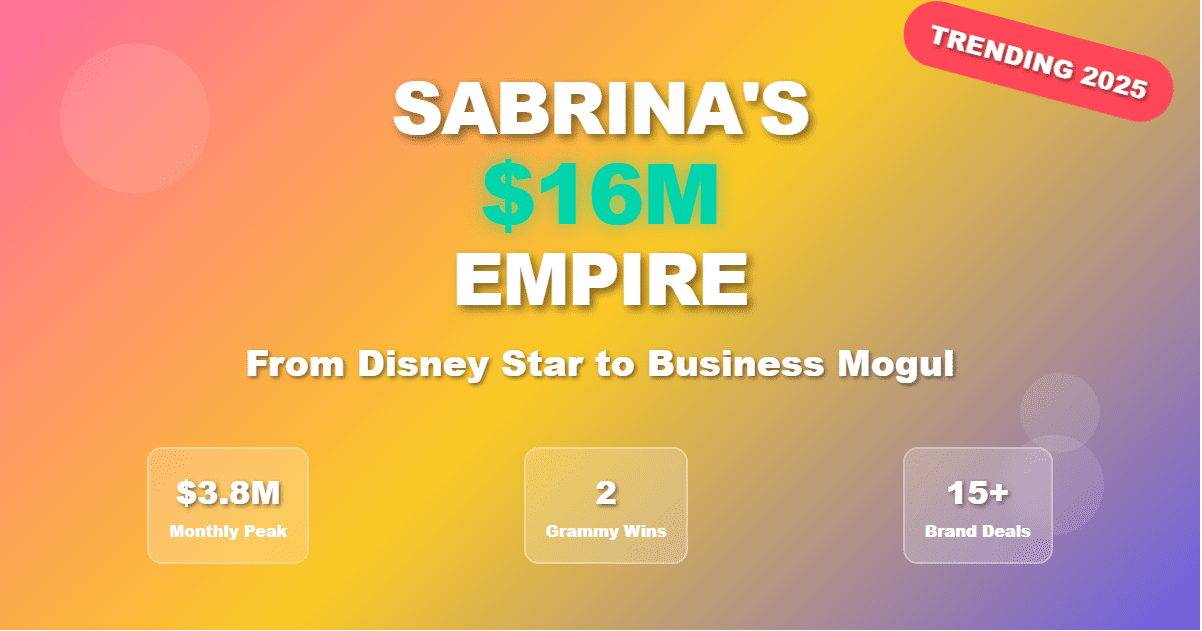 TRENDING 2025

SABRINA'S
\$16M
EMPIRE

From Disney Star to Business Mogul

\$3.8M
Monthly Peak

2
Grammy Wins

15+
Brand Deals